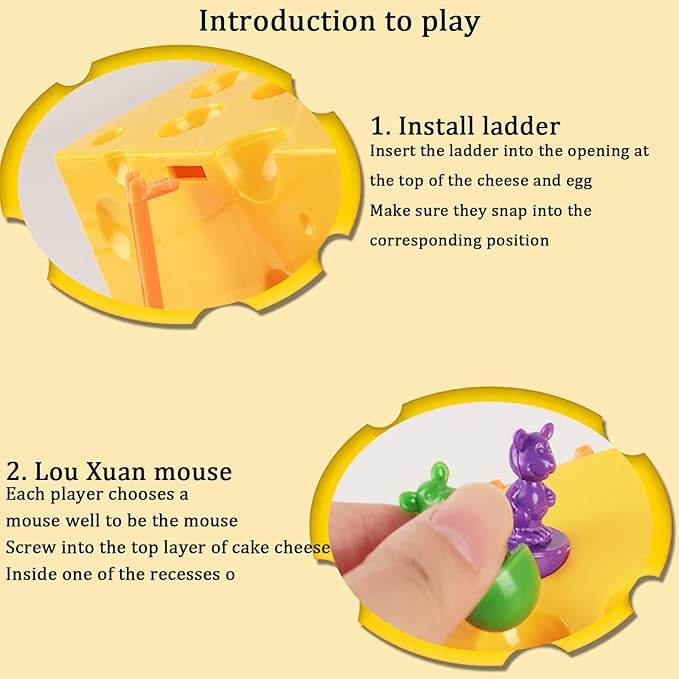 Introduction to play

1. Install ladder
Insert the ladder into the opening at the top of the cheese and egg
Make sure they snap into the corresponding position

2. Lou Xuan mouse
Each player chooses a mouse well to be the mouse
Screw into the top layer of cake cheese
Inside one of the recesses o